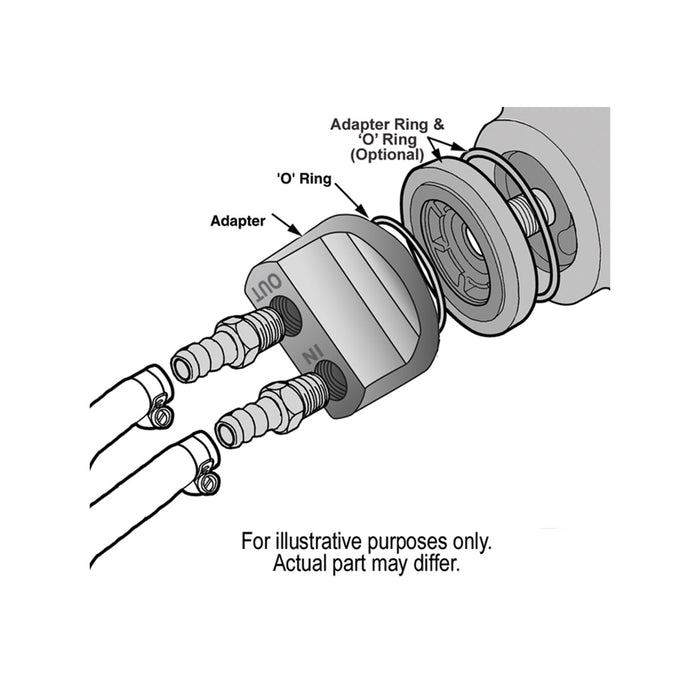 Adapter Ring &
'O' Ring
(Optional)

'O' Ring

Adapter

OUT

IN

For illustrative purposes only.
Actual part may differ.